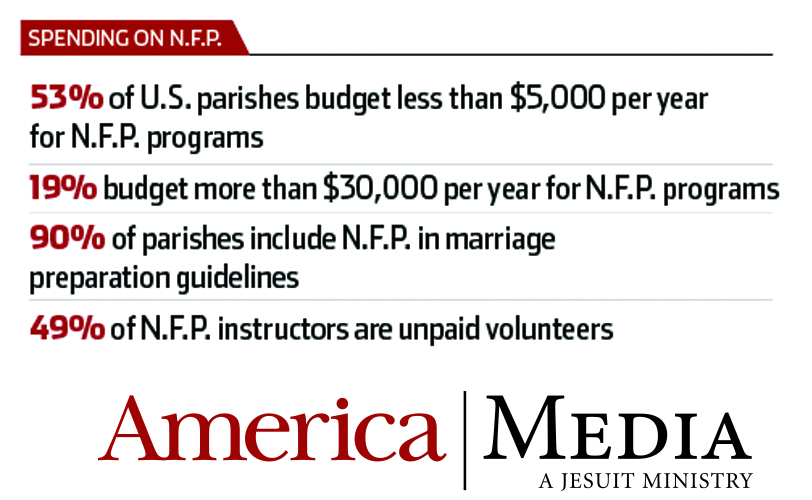 SPENDING ON N.F.P.

53% of U.S. parishes budget less than \$5,000 per year for N.F.P. programs

19% budget more than \$30,000 per year for N.F.P. programs

90% of parishes include N.F.P. in marriage preparation guidelines

49% of N.F.P. instructors are unpaid volunteers

America | MEDIA
A JESUIT MINISTRY