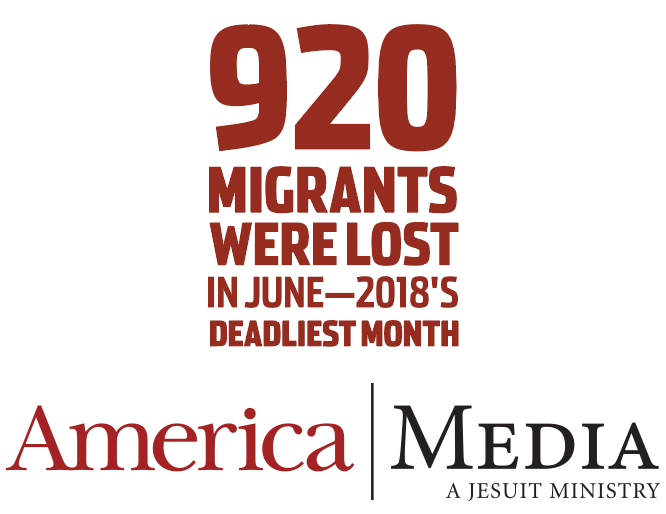 920
MIGRANTS
WERE LOST
IN JUNE—2018'S
DEADLIEST MONTH

America | MEDIA
A JESUIT MINISTRY