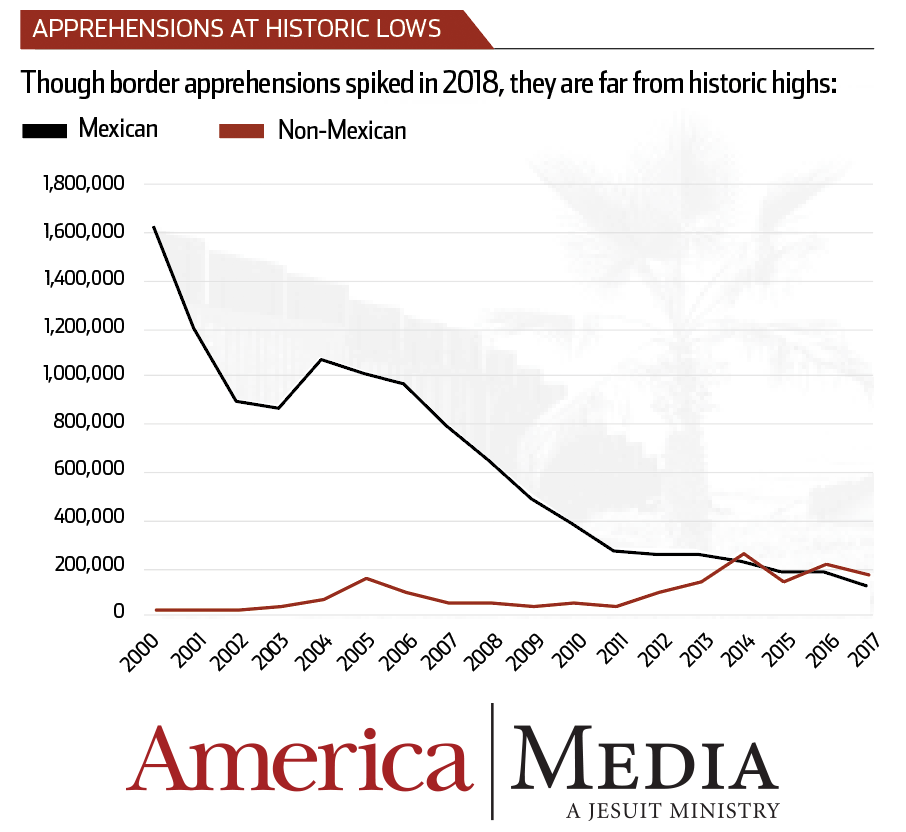 APPREHENSIONS AT HISTORIC LOWS

Though border apprehensions spiked in 2018, they are far from historic highs:

Mexican Non-Mexican

1,800,000
1,600,000
1,400,000
1,200,000
1,000,000
800,000
600,000
400,000
200,000
0

2000 2001 2002 2003 2004 2005 2006 2007 2008 2009 2010 2011 2012 2013 2014 2015 2016 2017

America | MEDIA
A JESUIT MINISTRY