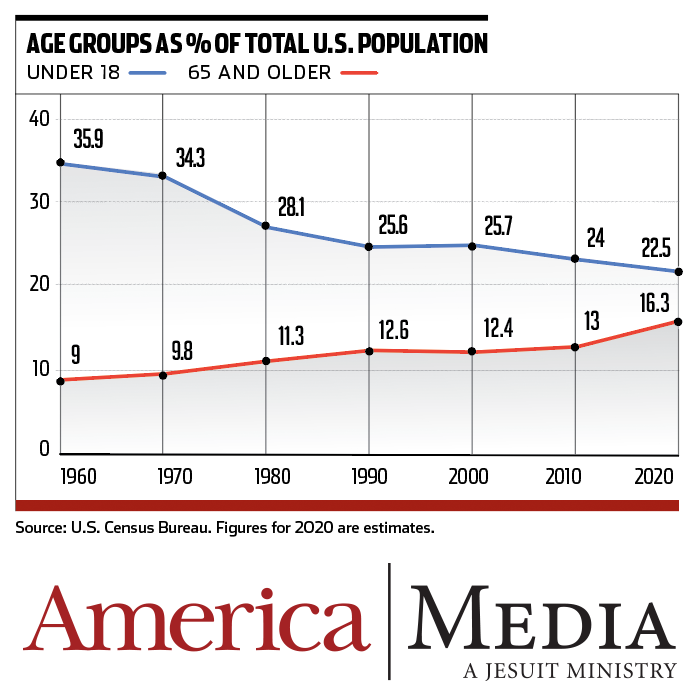 AGE GROUPS AS % OF TOTAL U.S. POPULATION
UNDER 18 65 AND OLDER

40
30
20
10
0

35.9
34.3
28.1
25.6
25.7
24
22.5

9
9.8
11.3
12.6
12.4
13
16.3

1960 1970 1980 1990 2000 2010 2020

Source: U.S. Census Bureau. Figures for 2020 are estimates.

America MEDIA
A JESUIT MINISTRY