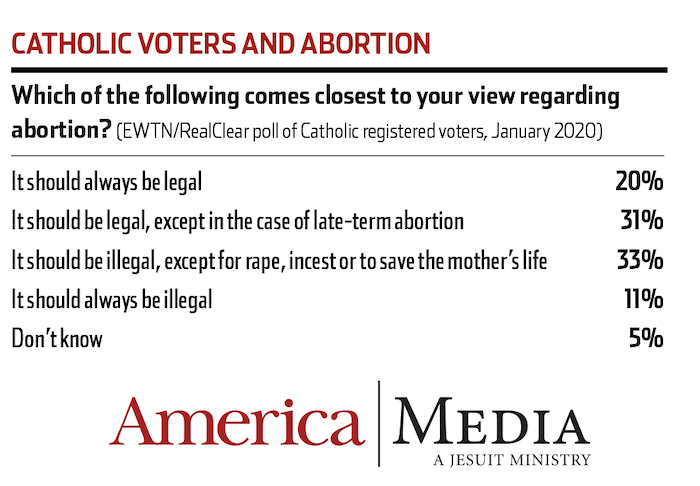 CATHOLIC VOTERS AND ABORTION

Which of the following comes closest to your view regarding abortion? (EWTN/RealClear poll of Catholic registered voters, January 2020)

| | |
|---|---|
| It should always be legal | 20% |
| It should be legal, except in the case of late-term abortion | 31% |
| It should be illegal, except for rape, incest or to save the mother's life | 33% |
| It should always be illegal | 11% |
| Don't know | 5% |

America | MEDIA
A JESUIT MINISTRY