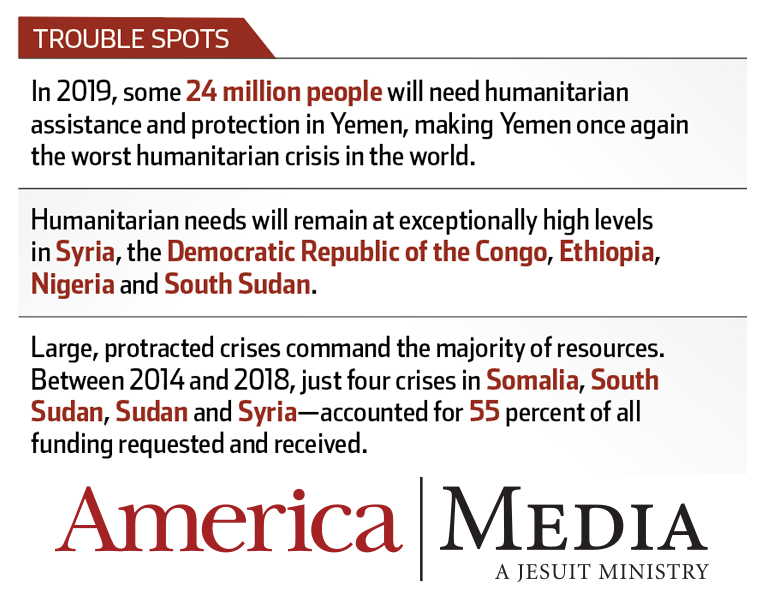 TROUBLE SPOTS

In 2019, some 24 million people will need humanitarian assistance and protection in Yemen, making Yemen once again the worst humanitarian crisis in the world.

Humanitarian needs will remain at exceptionally high levels in Syria, the Democratic Republic of the Congo, Ethiopia, Nigeria and South Sudan.

Large, protracted crises command the majority of resources. Between 2014 and 2018, just four crises in Somalia, South Sudan, Sudan and Syria—accounted for 55 percent of all funding requested and received.

America | MEDIA
A JESUIT MINISTRY