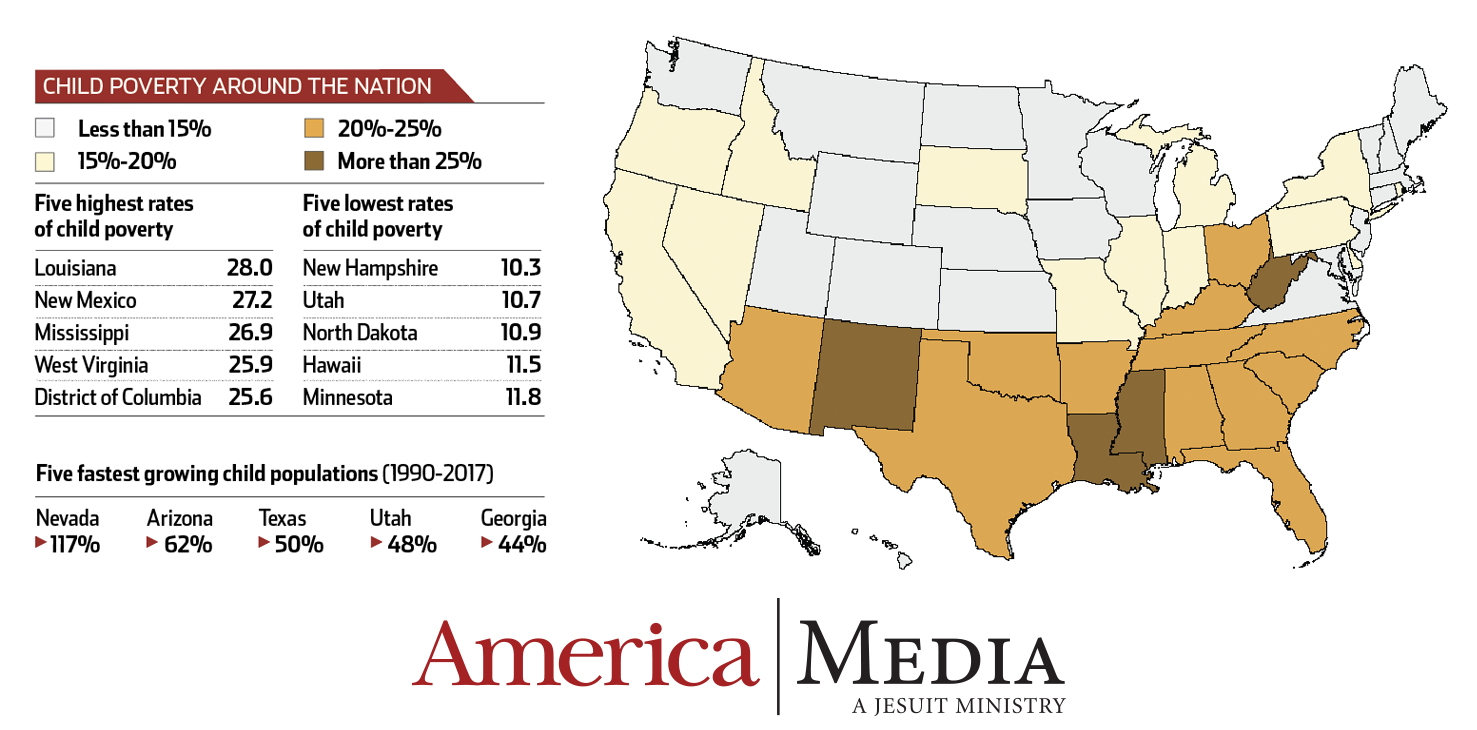 CHILD POVERTY AROUND THE NATION

Less than 15%
15%-20%
20%-25%
More than 25%

| Five highest rates of child poverty | |
|---|---|
| Louisiana | 28.0 |
| New Mexico | 27.2 |
| Mississippi | 26.9 |
| West Virginia | 25.9 |
| District of Columbia | 25.6 |

| Five lowest rates of child poverty | |
|---|---|
| New Hampshire | 10.3 |
| Utah | 10.7 |
| North Dakota | 10.9 |
| Hawaii | 11.5 |
| Minnesota | 11.8 |

Five fastest growing child populations (1990-2017)

| Nevada | Arizona | Texas | Utah | Georgia |
|---|---|---|---|---|
| ▸117% | ▸62% | ▸50% | ▸48% | ▸44% |

America | MEDIA
A JESUIT MINISTRY