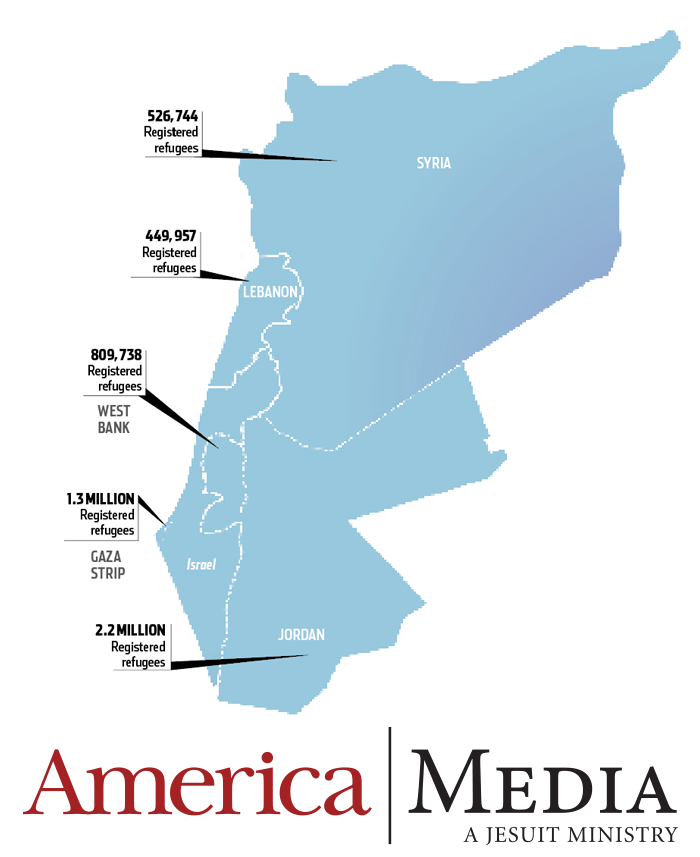 526,744
Registered
refugees

SYRIA

449,957
Registered
refugees

LEBANON

809,738
Registered
refugees

WEST
BANK

1.3 MILLION
Registered
refugees

GAZA
STRIP

Israel

2.2 MILLION
Registered
refugees

JORDAN

America | MEDIA
A JESUIT MINISTRY