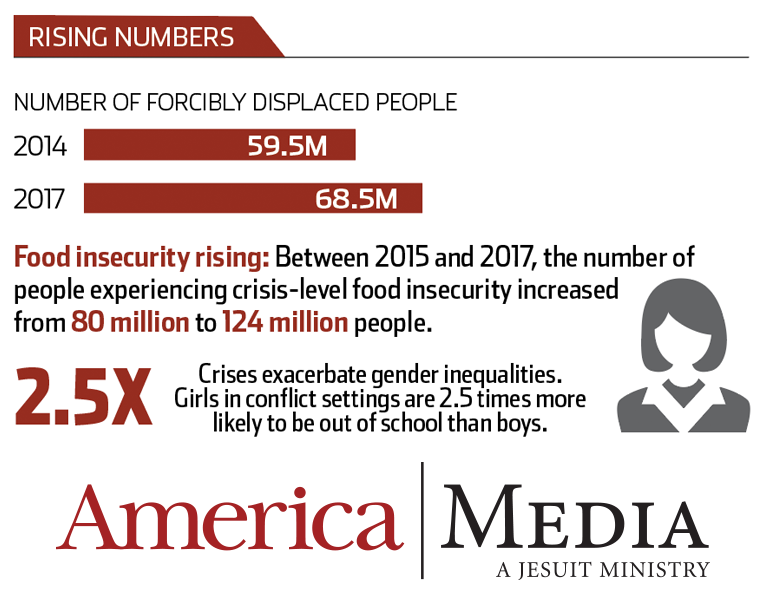 RISING NUMBERS

NUMBER OF FORCIBLY DISPLACED PEOPLE

2014 59.5M

2017 68.5M

Food insecurity rising: Between 2015 and 2017, the number of people experiencing crisis-level food insecurity increased from 80 million to 124 million people.

2.5X Crises exacerbate gender inequalities. Girls in conflict settings are 2.5 times more likely to be out of school than boys.

America | MEDIA
A JESUIT MINISTRY