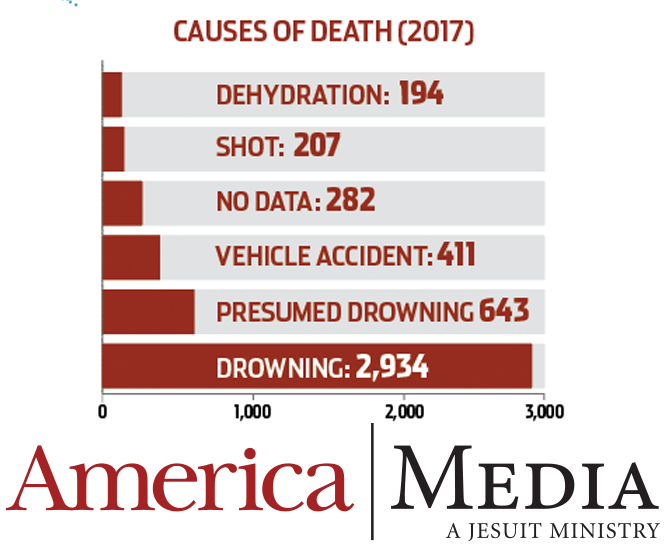 CAUSES OF DEATH (2017)

DEHYDRATION: 194

SHOT: 207

NO DATA: 282

VEHICLE ACCIDENT: 411

PRESUMED DROWNING 643

DROWNING: 2,934

0
1,000
2,000
3,000

America | MEDIA
A JESUIT MINISTRY