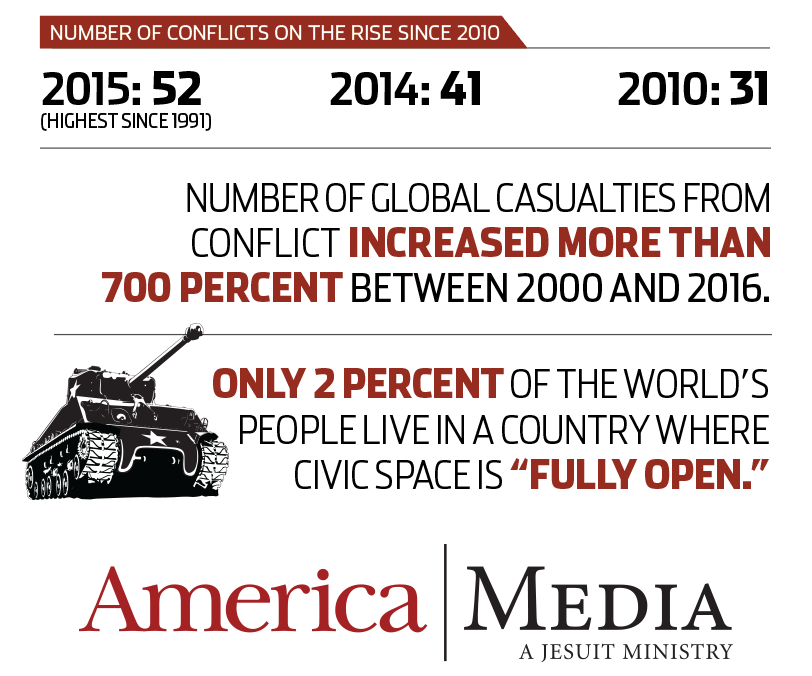 NUMBER OF CONFLICTS ON THE RISE SINCE 2010

2015: 52
(HIGHEST SINCE 1991)

2014: 41

2010: 31

NUMBER OF GLOBAL CASUALTIES FROM CONFLICT INCREASED MORE THAN 700 PERCENT BETWEEN 2000 AND 2016.

ONLY 2 PERCENT OF THE WORLD'S PEOPLE LIVE IN A COUNTRY WHERE CIVIC SPACE IS "FULLY OPEN."

America | MEDIA
A JESUIT MINISTRY