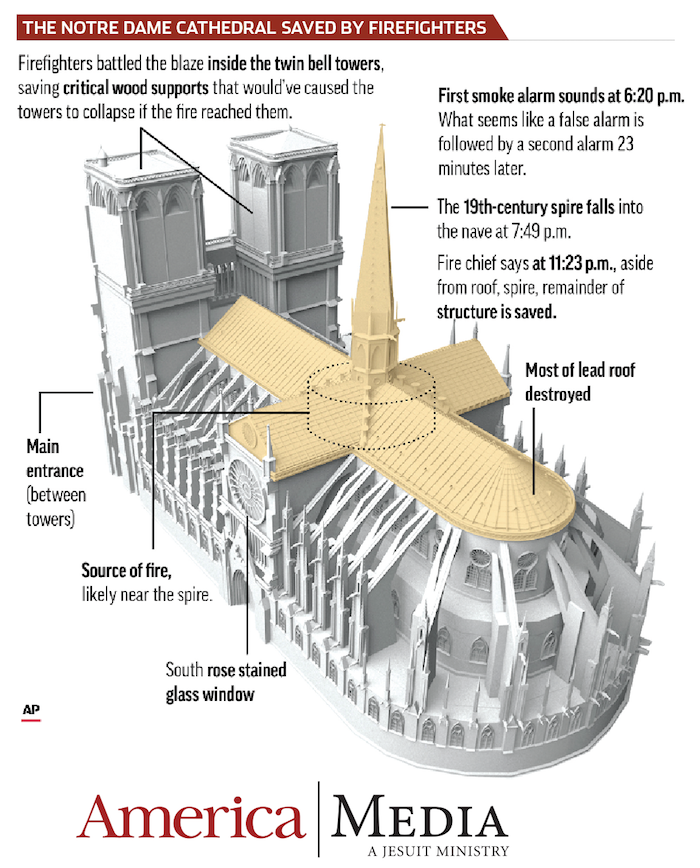 THE NOTRE DAME CATHEDRAL SAVED BY FIREFIGHTERS

Firefighters battled the blaze inside the twin bell towers, saving critical wood supports that would've caused the towers to collapse if the fire reached them.

First smoke alarm sounds at 6:20 p.m. What seems like a false alarm is followed by a second alarm 23 minutes later.

The 19th-century spire falls into the nave at 7:49 p.m.

Fire chief says at 11:23 p.m., aside from roof, spire, remainder of structure is saved.

Most of lead roof destroyed

Main entrance (between towers)

Source of fire, likely near the spire.

South rose stained glass window

AP

America | MEDIA
A JESUIT MINISTRY