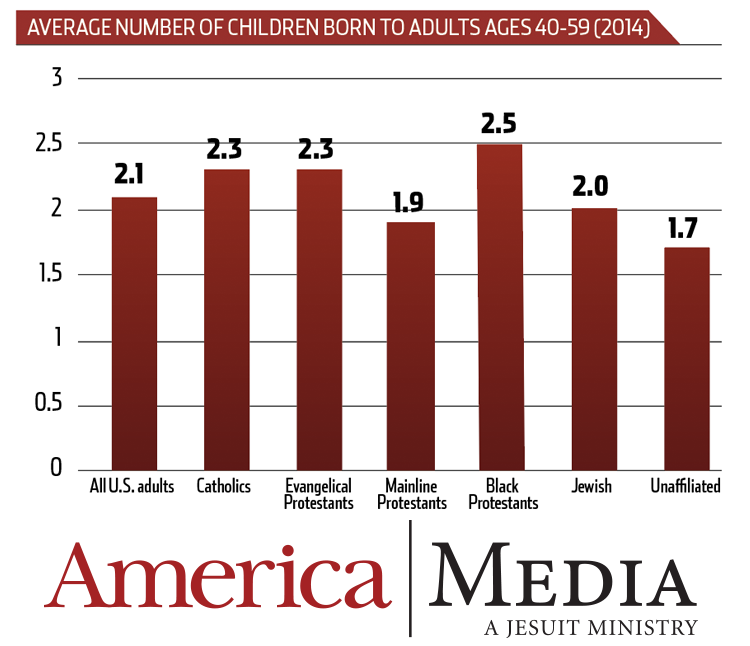 AVERAGE NUMBER OF CHILDREN BORN TO ADULTS AGES 40-59 (2014)

3
2.5
2
1.5
1
0.5
0

2.1
2.3
2.3
1.9
2.5
2.0
1.7

All U.S. adults
Catholics
Evangelical Protestants
Mainline Protestants
Black Protestants
Jewish
Unaffiliated

America | MEDIA
A JESUIT MINISTRY