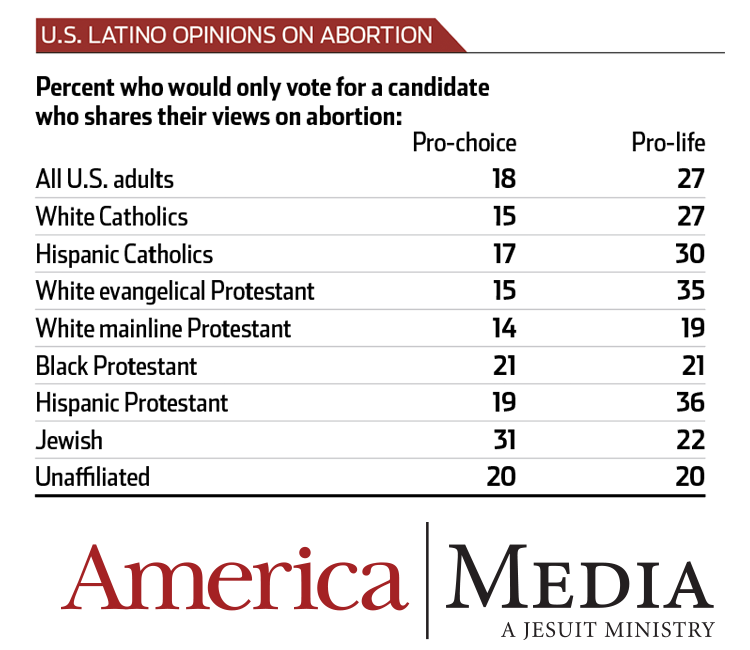 U.S. LATINO OPINIONS ON ABORTION

Percent who would only vote for a candidate who shares their views on abortion:

| | Pro-choice | Pro-life |
|---|---|---|
| All U.S. adults | 18 | 27 |
| White Catholics | 15 | 27 |
| Hispanic Catholics | 17 | 30 |
| White evangelical Protestant | 15 | 35 |
| White mainline Protestant | 14 | 19 |
| Black Protestant | 21 | 21 |
| Hispanic Protestant | 19 | 36 |
| Jewish | 31 | 22 |
| Unaffiliated | 20 | 20 |

America | MEDIA
A JESUIT MINISTRY