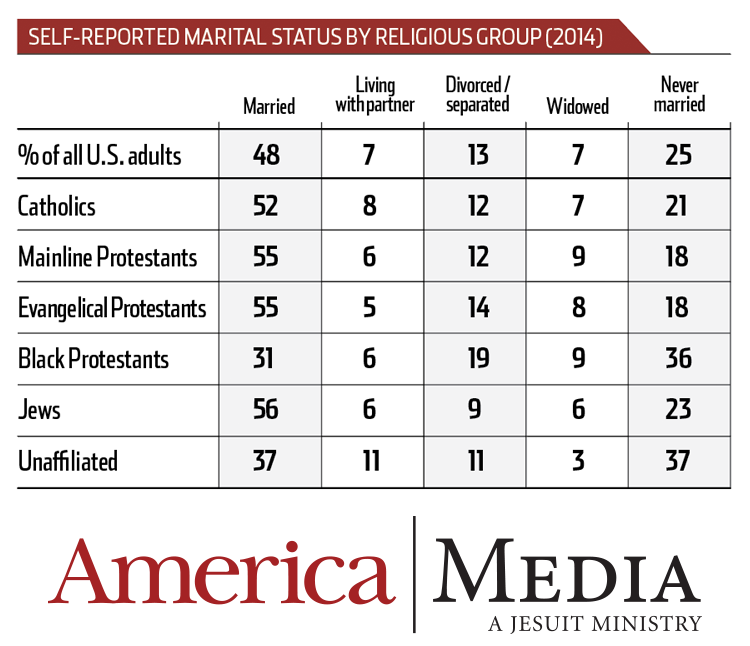 SELF-REPORTED MARITAL STATUS BY RELIGIOUS GROUP (2014)

| | Married | Living with partner | Divorced / separated | Widowed | Never married |
|---|---|---|---|---|---|
| % of all U.S. adults | 48 | 7 | 13 | 7 | 25 |
| Catholics | 52 | 8 | 12 | 7 | 21 |
| Mainline Protestants | 55 | 6 | 12 | 9 | 18 |
| Evangelical Protestants | 55 | 5 | 14 | 8 | 18 |
| Black Protestants | 31 | 6 | 19 | 9 | 36 |
| Jews | 56 | 6 | 9 | 6 | 23 |
| Unaffiliated | 37 | 11 | 11 | 3 | 37 |

America | MEDIA
A JESUIT MINISTRY