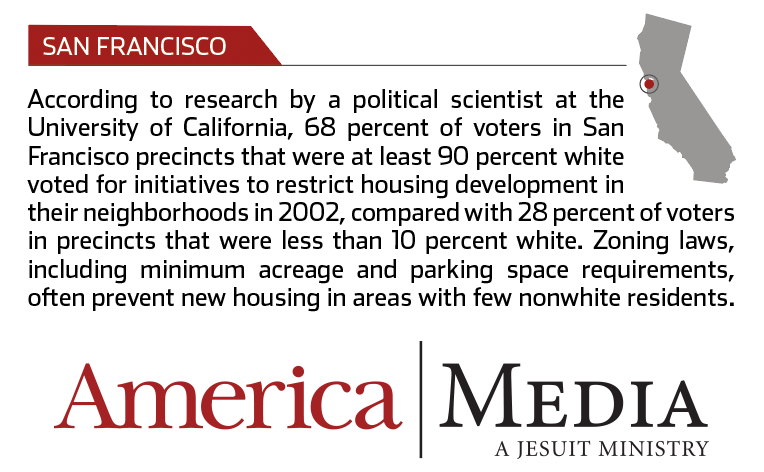 SAN FRANCISCO

According to research by a political scientist at the University of California, 68 percent of voters in San Francisco precincts that were at least 90 percent white voted for initiatives to restrict housing development in their neighborhoods in 2002, compared with 28 percent of voters in precincts that were less than 10 percent white. Zoning laws, including minimum acreage and parking space requirements, often prevent new housing in areas with few nonwhite residents.

America | MEDIA
A JESUIT MINISTRY